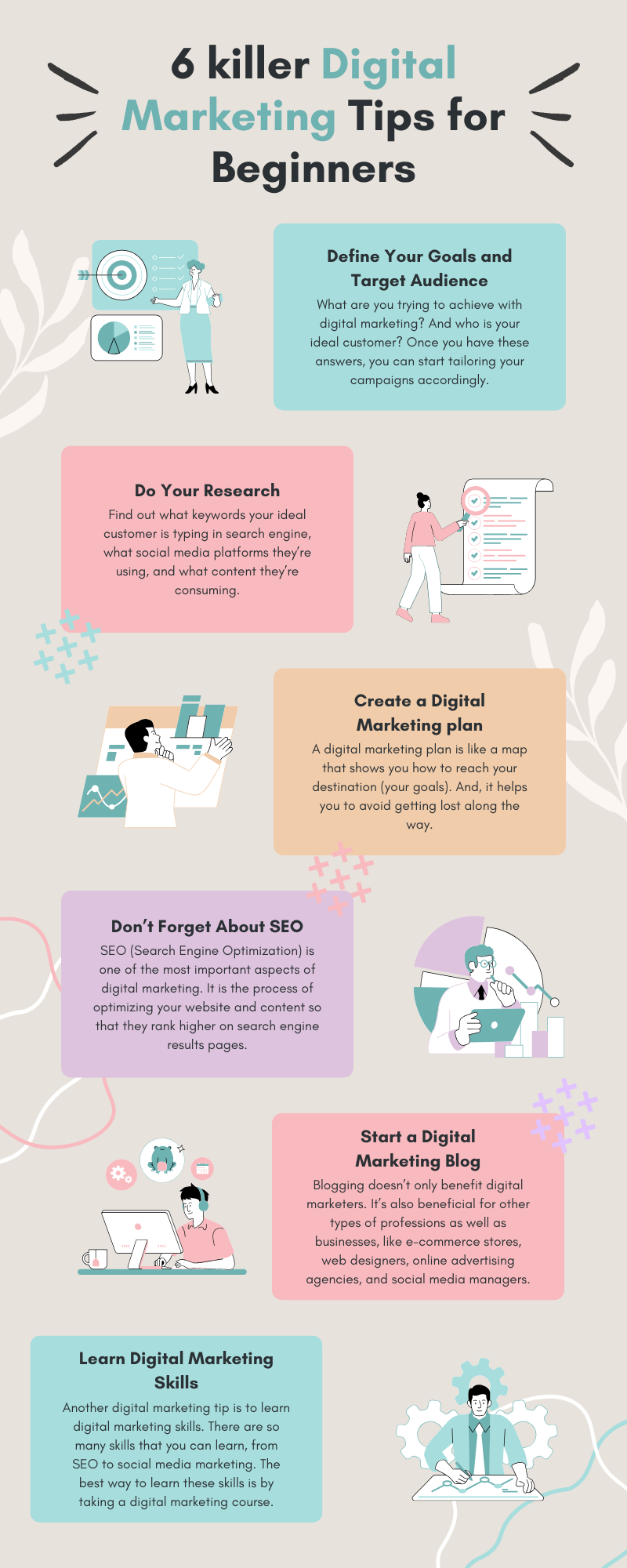 6 killer Digital Marketing Tips for Beginners

Define Your Goals and Target Audience

What are you trying to achieve with digital marketing? And who is your ideal customer? Once you have these answers, you can start tailoring your campaigns accordingly.

Do Your Research

Find out what keywords your ideal customer is typing in search engine, what social media platforms they're using, and what content they're consuming.

Create a Digital Marketing plan

A digital marketing plan is like a map that shows you how to reach your destination (your goals). And, it helps you to avoid getting lost along the way.

Don't Forget About SEO

SEO (Search Engine Optimization) is one of the most important aspects of digital marketing. It is the process of optimizing your website and content so that they rank higher on search engine results pages.

Start a Digital Marketing Blog

Blogging doesn't only benefit digital marketers. It's also beneficial for other types of professions as well as businesses, like e-commerce stores, web designers, online advertising agencies, and social media managers.

Learn Digital Marketing Skills

Another digital marketing tip is to learn digital marketing skills. There are so many skills that you can learn, from SEO to social media marketing. The best way to learn these skills is by taking a digital marketing course.